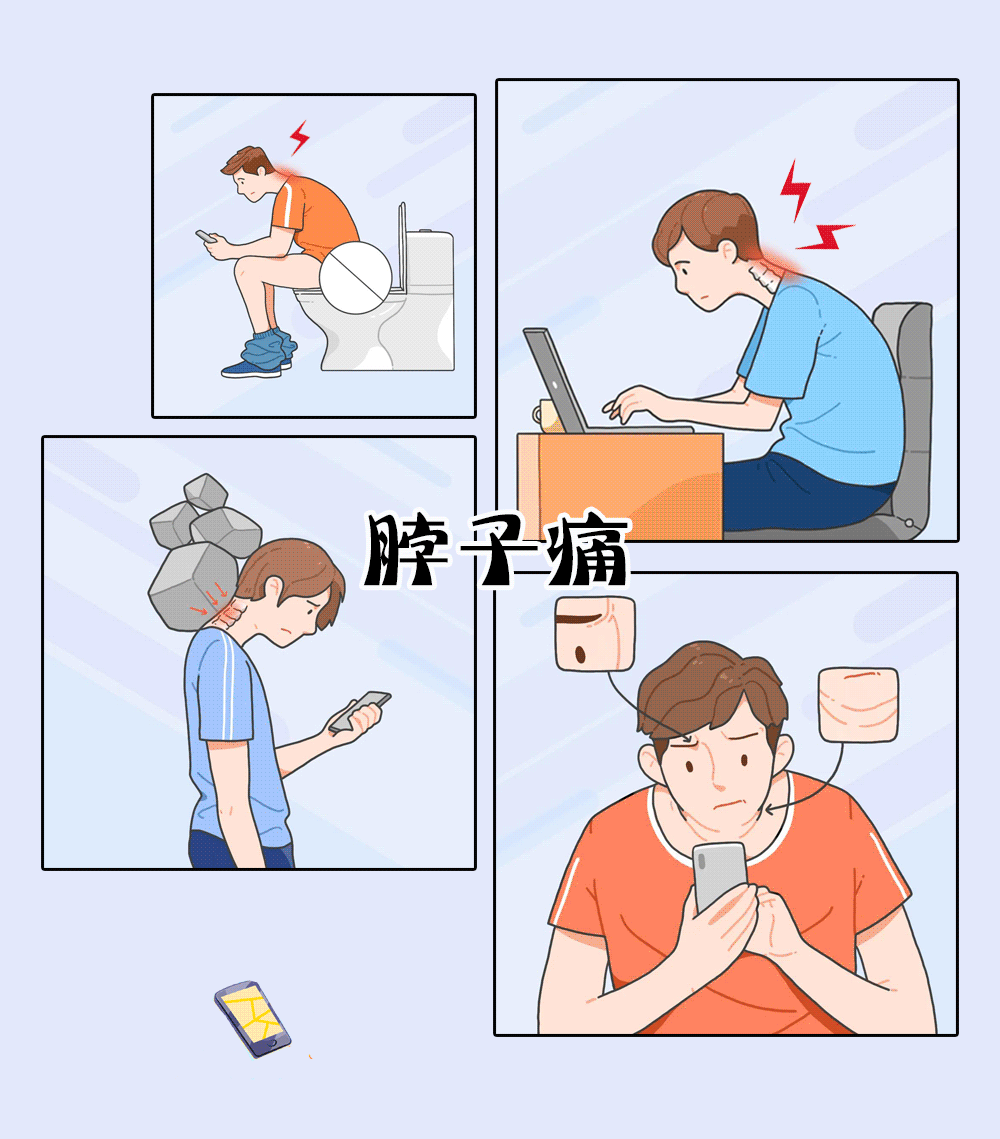 脖子痛